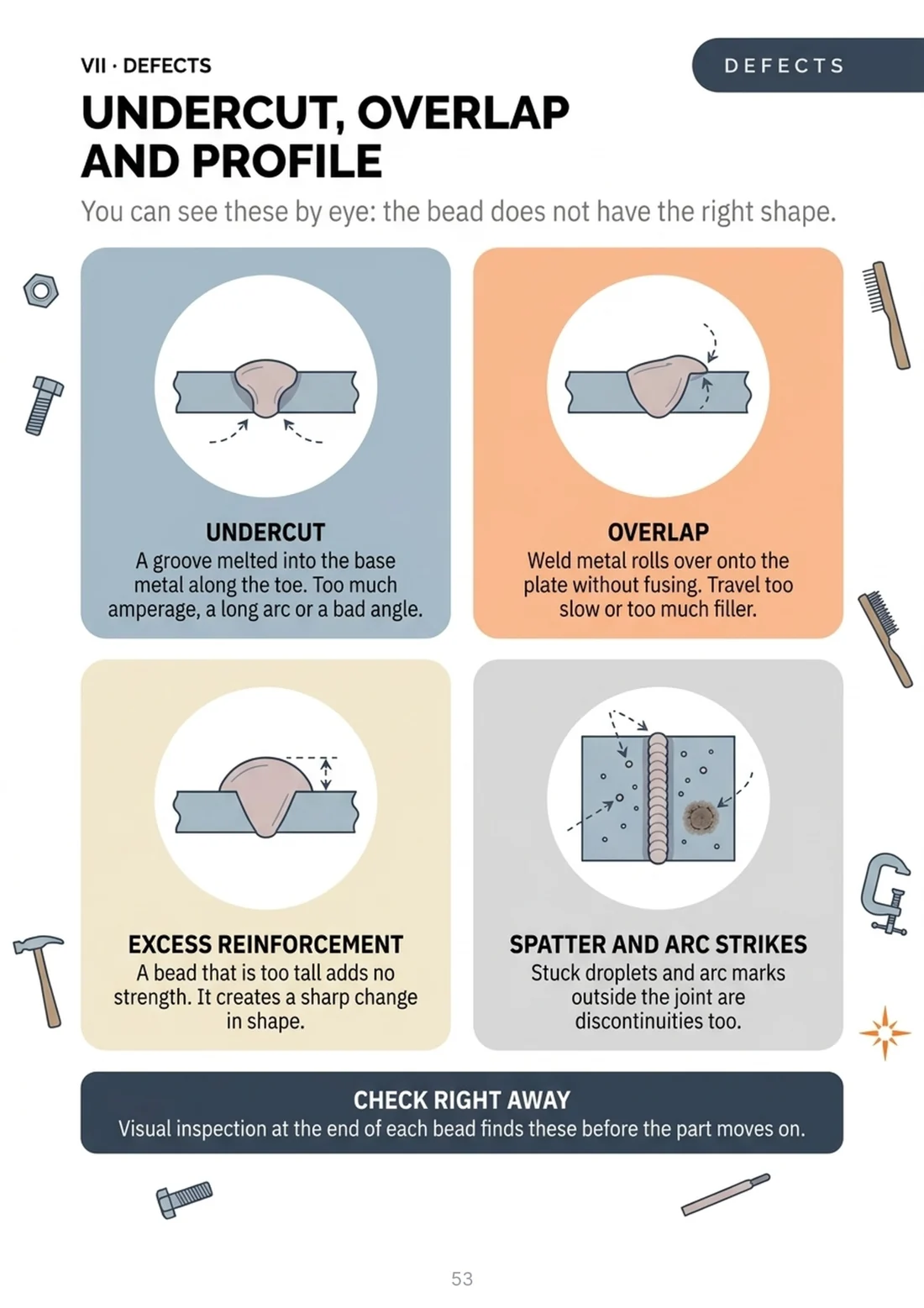 VII · DEFECTS

DEFECTS

UNDERCUT, OVERLAP AND PROFILE

You can see these by eye: the bead does not have the right shape.

UNDERCUT
A groove melted into the base metal along the toe. Too much amperage, a long arc or a bad angle.

OVERLAP
Weld metal rolls over onto the plate without fusing. Travel too slow or too much filler.

EXCESS REINFORCEMENT
A bead that is too tall adds no strength. It creates a sharp change in shape.

SPATTER AND ARC STRIKES
Stuck droplets and arc marks outside the joint are discontinuities too.

CHECK RIGHT AWAY
Visual inspection at the end of each bead finds these before the part moves on.

53