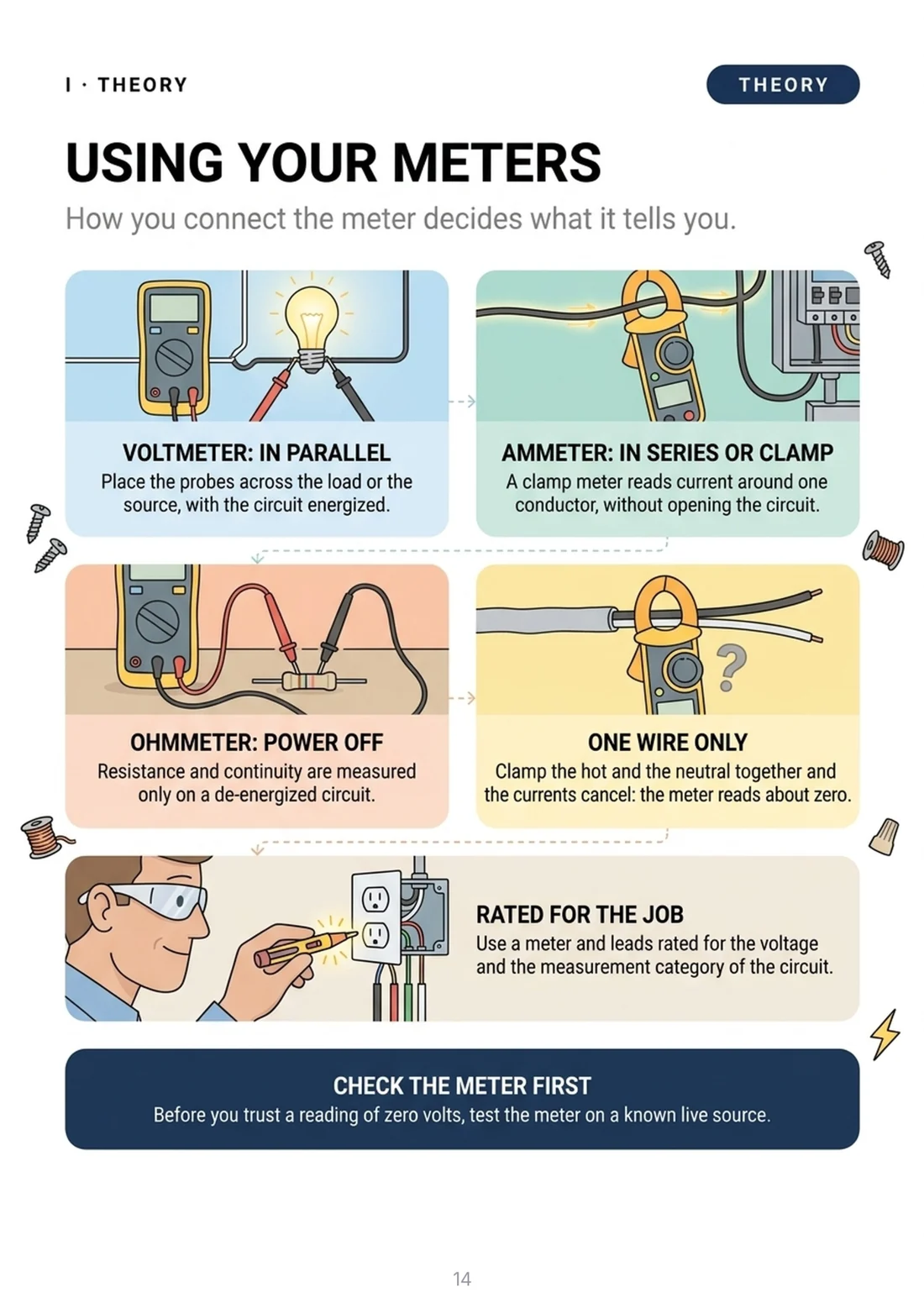 I · THEORY

THEORY

USING YOUR METERS

How you connect the meter decides what it tells you.

VOLTMETER: IN PARALLEL

Place the probes across the load or the source, with the circuit energized.

AMMETER: IN SERIES OR CLAMP

A clamp meter reads current around one conductor, without opening the circuit.

OHMMETER: POWER OFF

Resistance and continuity are measured only on a de-energized circuit.

?

ONE WIRE ONLY

Clamp the hot and the neutral together and the currents cancel: the meter reads about zero.

RATED FOR THE JOB

Use a meter and leads rated for the voltage and the measurement category of the circuit.

CHECK THE METER FIRST

Before you trust a reading of zero volts, test the meter on a known live source.

14